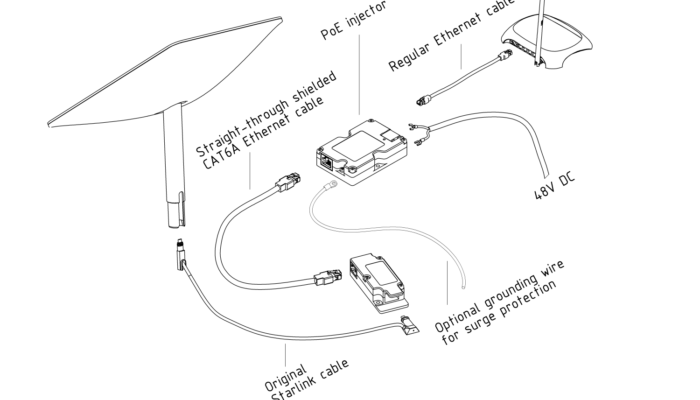 PoE injector

Regular Ethernet cable

Straight-through shielded CAT6A Ethernet cable

48V DC

Optional grounding wire for surge protection

Original Starlink cable