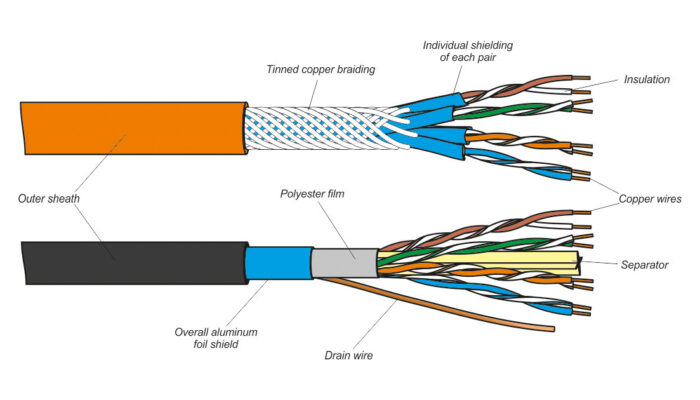 Individual shielding of each pair

Tinned copper braiding

Insulation

Outer sheath

Polyester film

Copper wires

Separator

Overall aluminum foil shield

Drain wire